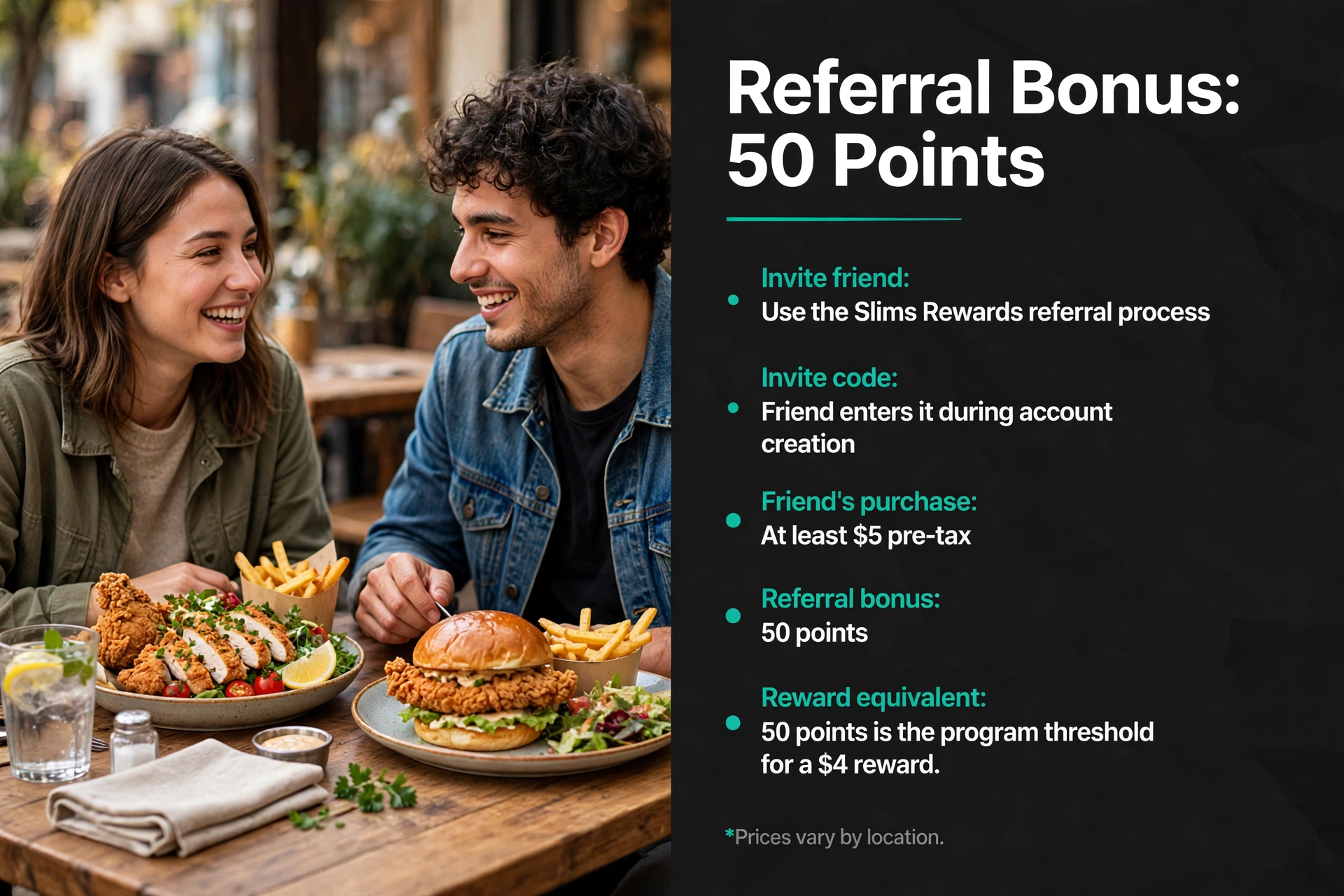 Referral Bonus: 50 Points

• Invite friend:
Use the Slims Rewards referral process

• Invite code:
Friend enters it during account creation

• Friend's purchase:
At least $5 pre-tax

• Referral bonus:
50 points

• Reward equivalent:
50 points is the program threshold for a $4 reward.

*Prices vary by location.