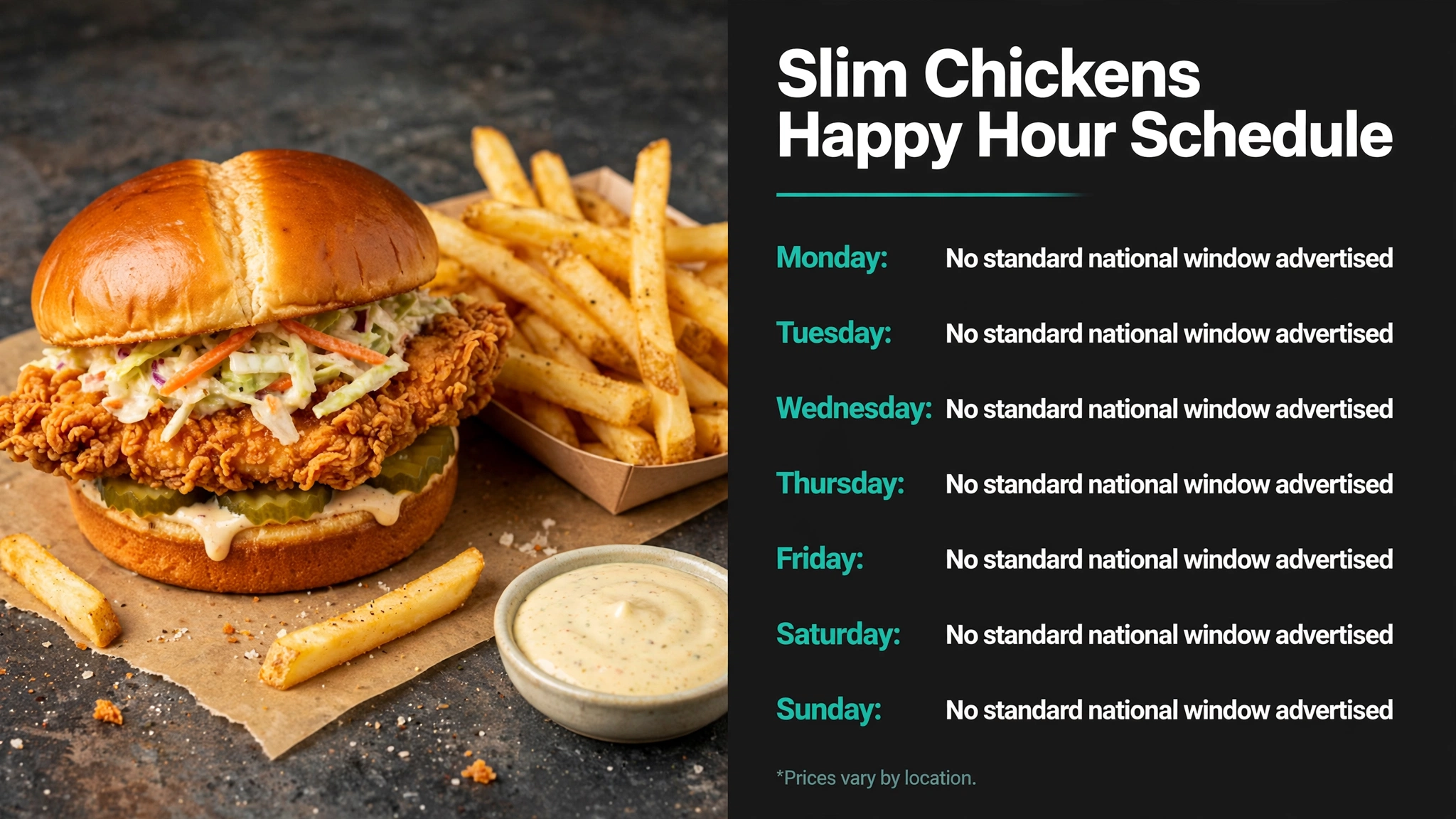 Slim Chickens Happy Hour Schedule

Monday: No standard national window advertised

Tuesday: No standard national window advertised

Wednesday: No standard national window advertised

Thursday: No standard national window advertised

Friday: No standard national window advertised

Saturday: No standard national window advertised

Sunday: No standard national window advertised

*Prices vary by location.