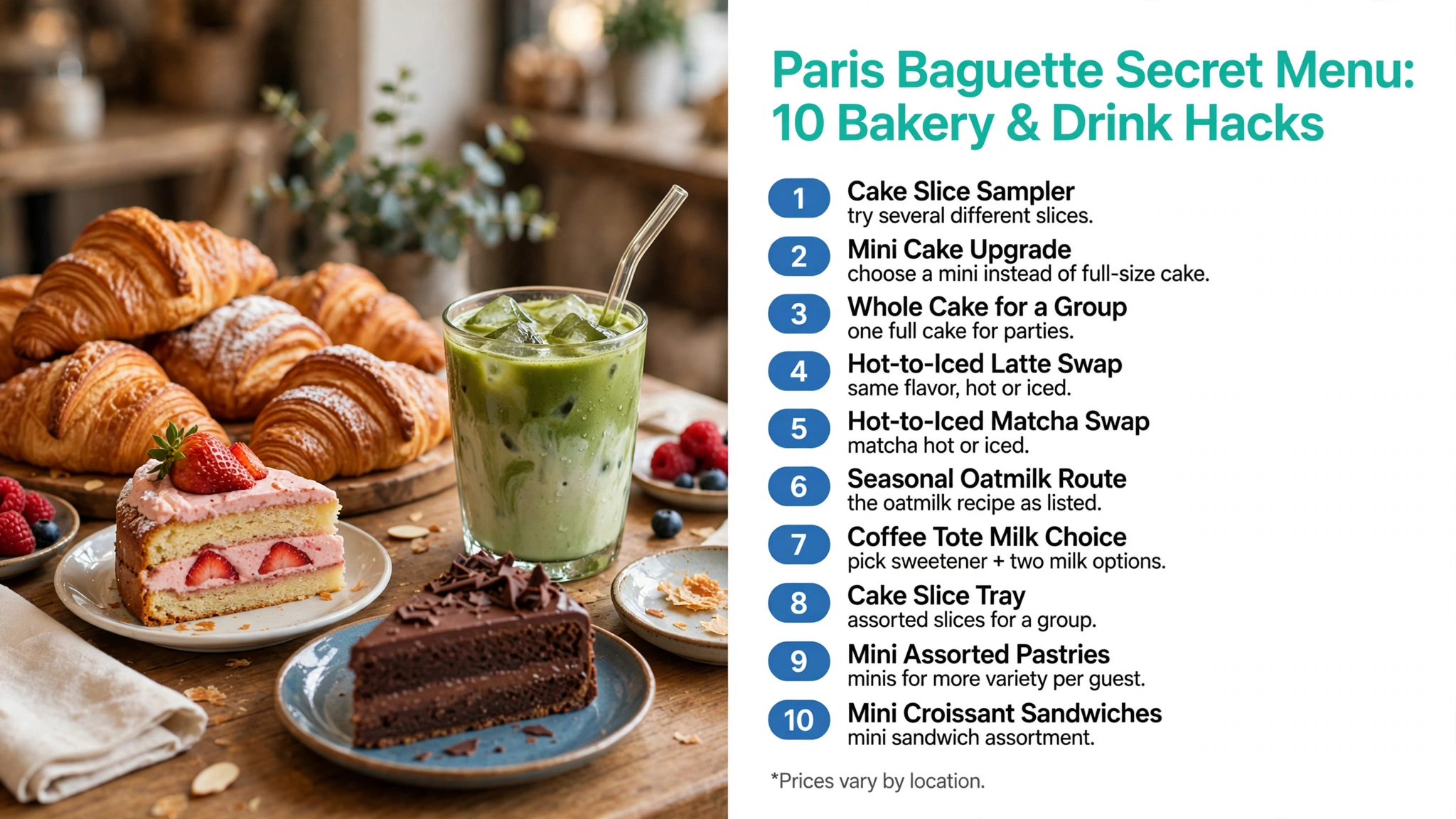 Paris Baguette Secret Menu: 10 Bakery & Drink Hacks

1 Cake Slice Sampler
try several different slices.

2 Mini Cake Upgrade
choose a mini instead of full-size cake.

3 Whole Cake for a Group
one full cake for parties.

4 Hot-to-Iced Latte Swap
same flavor, hot or iced.

5 Hot-to-Iced Matcha Swap
matcha hot or iced.

6 Seasonal Oatmilk Route
the oatmilk recipe as listed.

7 Coffee Tote Milk Choice
pick sweetener + two milk options.

8 Cake Slice Tray
assorted slices for a group.

9 Mini Assorted Pastries
minis for more variety per guest.

10 Mini Croissant Sandwiches
mini sandwich assortment.

*Prices vary by location.