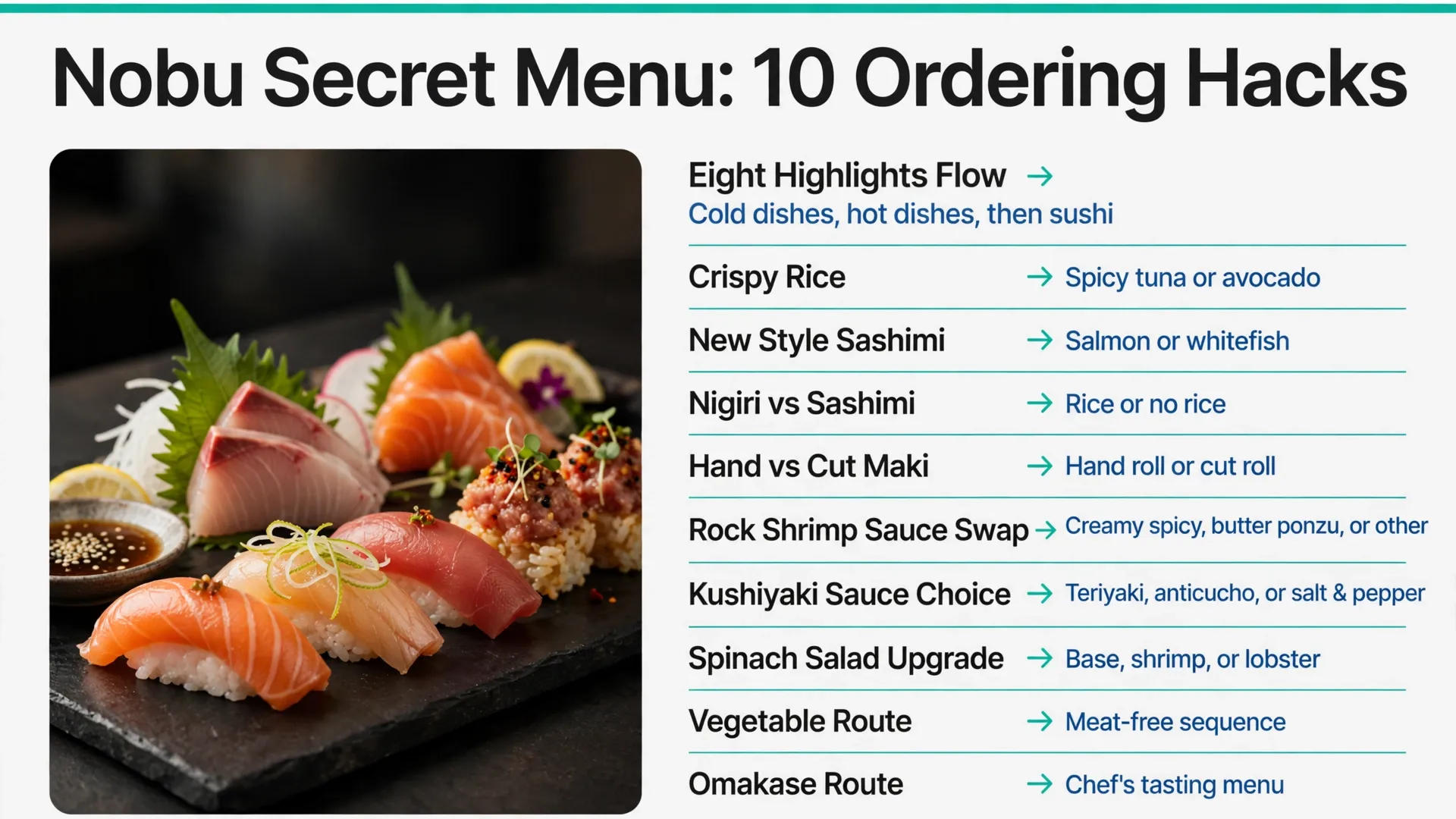 Nobu Secret Menu: 10 Ordering Hacks

Eight Highlights Flow →
Cold dishes, hot dishes, then sushi

Crispy Rice → Spicy tuna or avocado

New Style Sashimi → Salmon or whitefish

Nigiri vs Sashimi → Rice or no rice

Hand vs Cut Maki → Hand roll or cut roll

Rock Shrimp Sauce Swap → Creamy spicy, butter ponzu, or other

Kushiyaki Sauce Choice → Teriyaki, anticucho, or salt & pepper

Spinach Salad Upgrade → Base, shrimp, or lobster

Vegetable Route → Meat-free sequence

Omakase Route → Chef's tasting menu