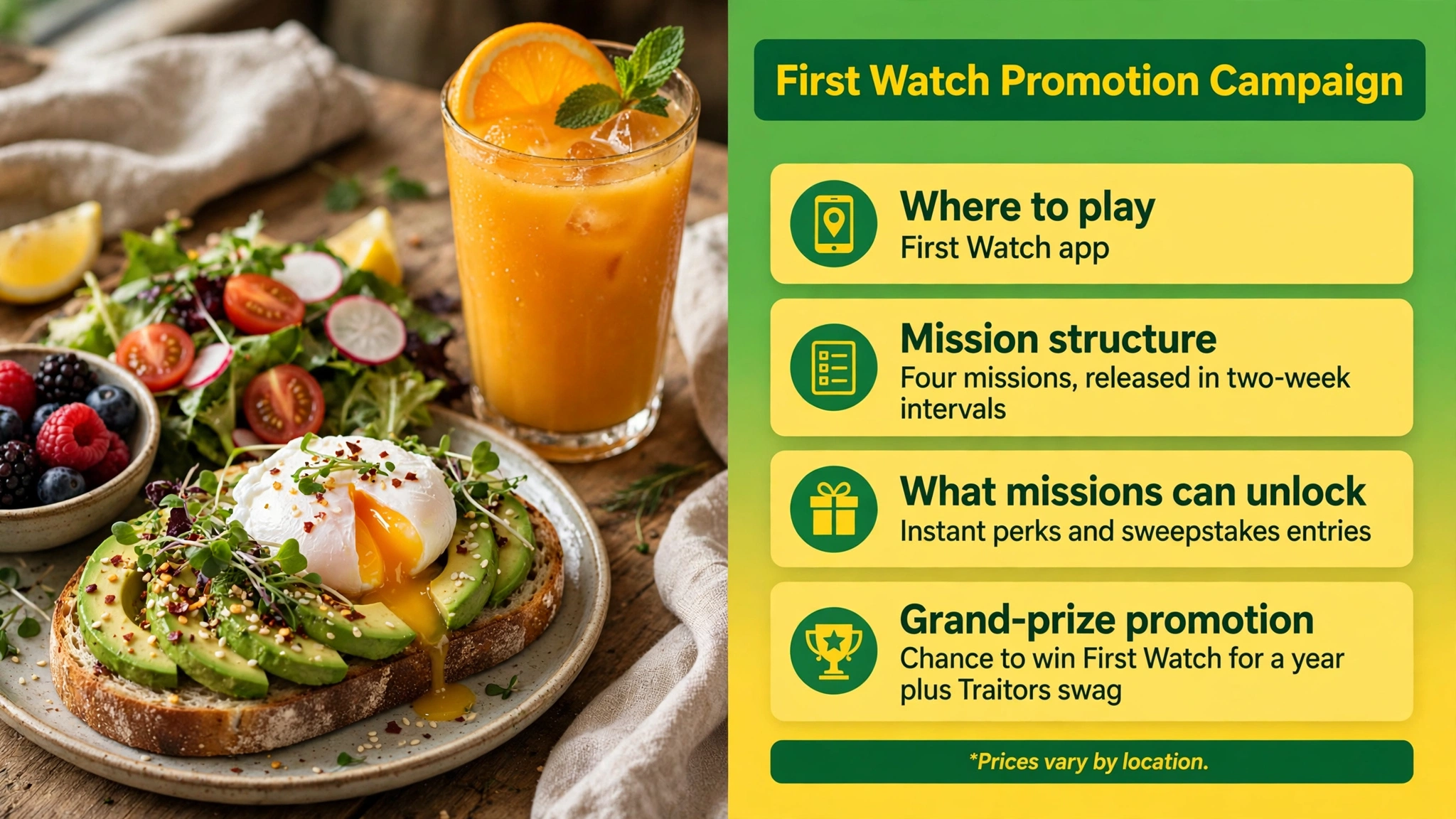 First Watch Promotion Campaign

Where to play
First Watch app

Mission structure
Four missions, released in two-week intervals

What missions can unlock
Instant perks and sweepstakes entries

Grand-prize promotion
Chance to win First Watch for a year plus Traitors swag

*Prices vary by location.