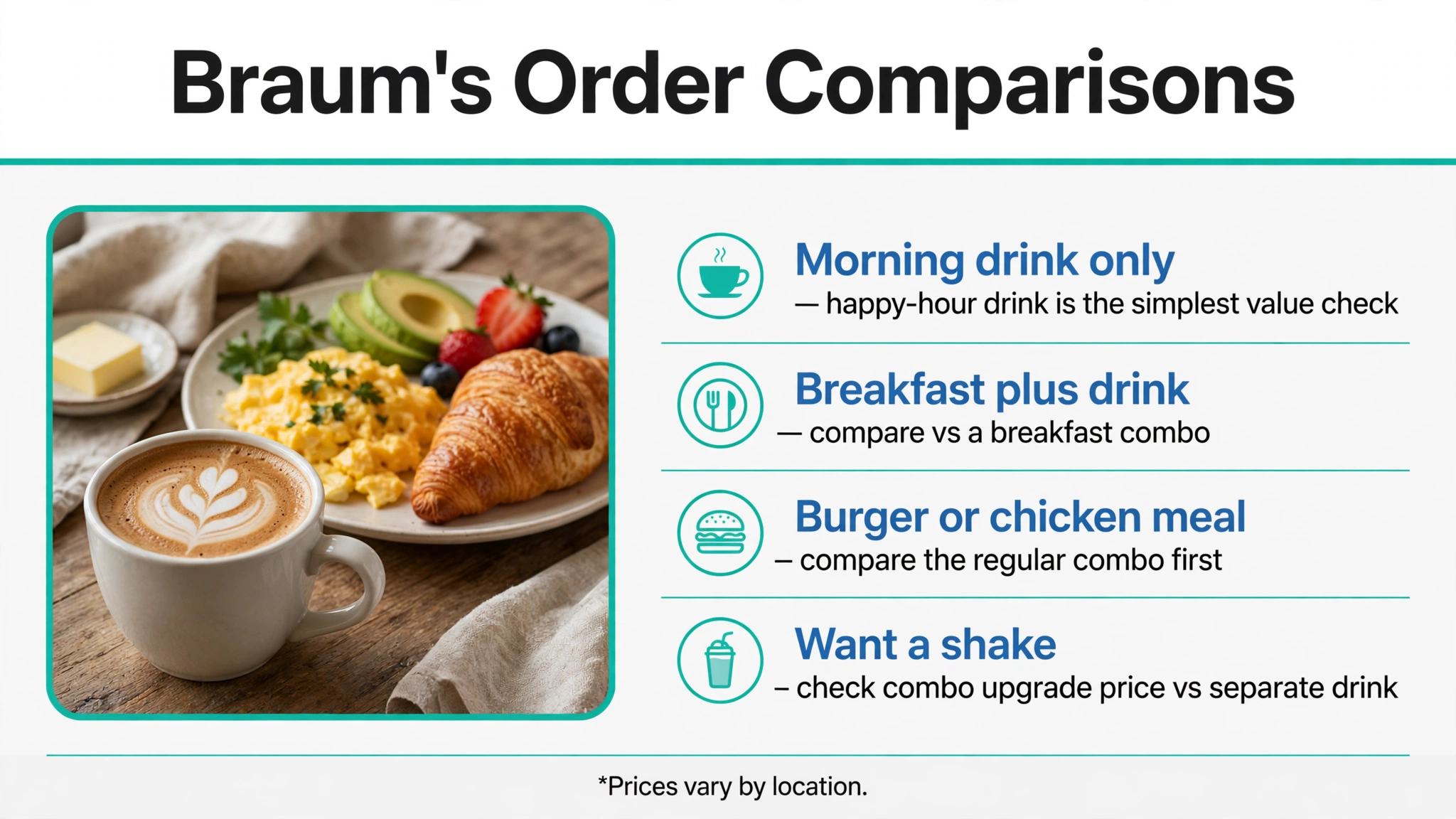 Braum's Order Comparisons

Morning drink only
— happy-hour drink is the simplest value check

Breakfast plus drink
— compare vs a breakfast combo

Burger or chicken meal
– compare the regular combo first

Want a shake
– check combo upgrade price vs separate drink

*Prices vary by location.