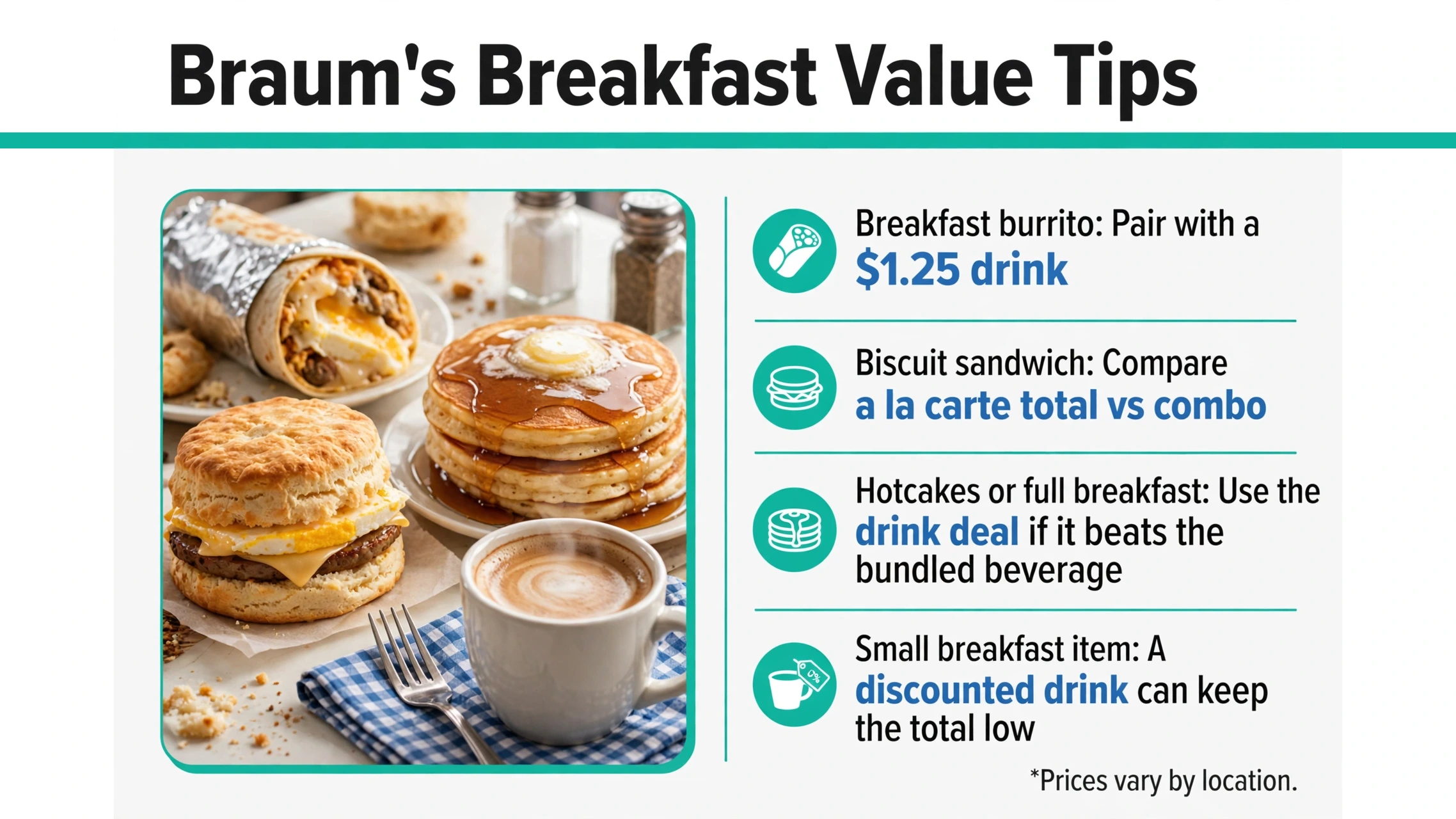 Braum's Breakfast Value Tips

Breakfast burrito: Pair with a $1.25 drink

Biscuit sandwich: Compare a la carte total vs combo

Hotcakes or full breakfast: Use the drink deal if it beats the bundled beverage

Small breakfast item: A discounted drink can keep the total low

*Prices vary by location.