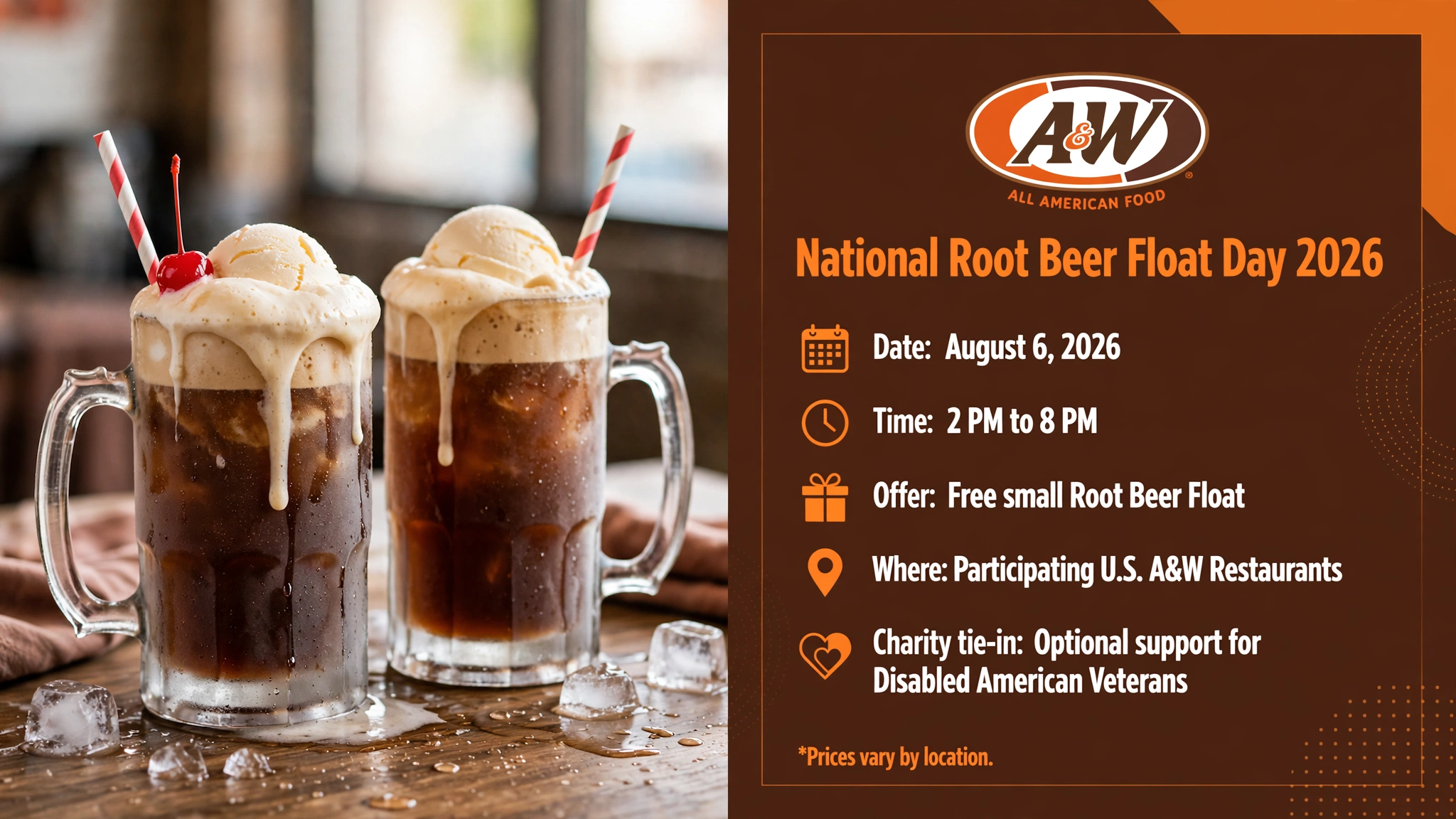 A&W®
ALL AMERICAN FOOD

National Root Beer Float Day 2026

Date: August 6, 2026

Time: 2 PM to 8 PM

Offer: Free small Root Beer Float

Where: Participating U.S. A&W Restaurants

Charity tie-in: Optional support for Disabled American Veterans

*Prices vary by location.